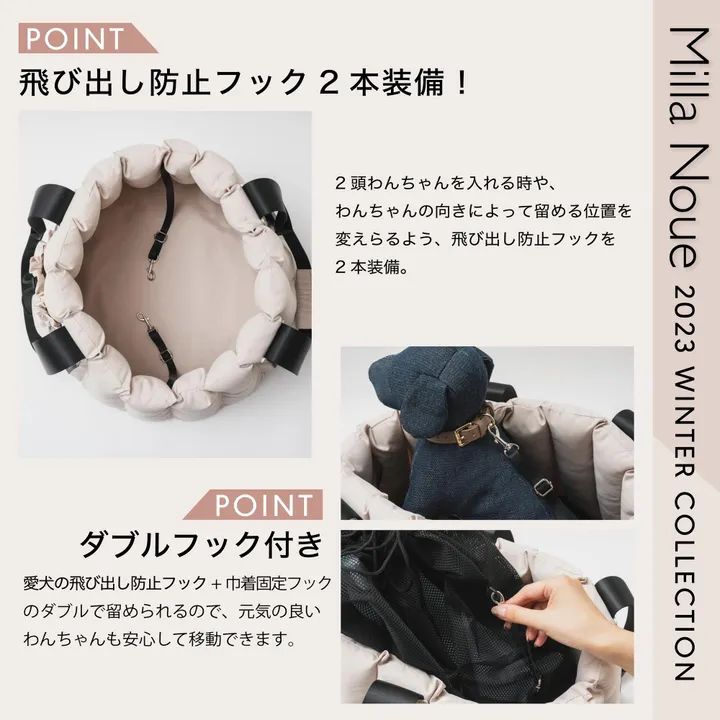 POINT

飛び出し防止フック２本装備！

２頭わんちゃんを入れる時や、わんちゃんの向きによって留める位置を変えらるよう、飛び出し防止フックを２本装備。

POINT

ダブルフック付き

愛犬の飛び出し防止フック＋巾着固定フックのダブルで留められるので、元気の良いわんちゃんも安心して移動できます。

Milla Noue 2023 WINTER COLLECTION